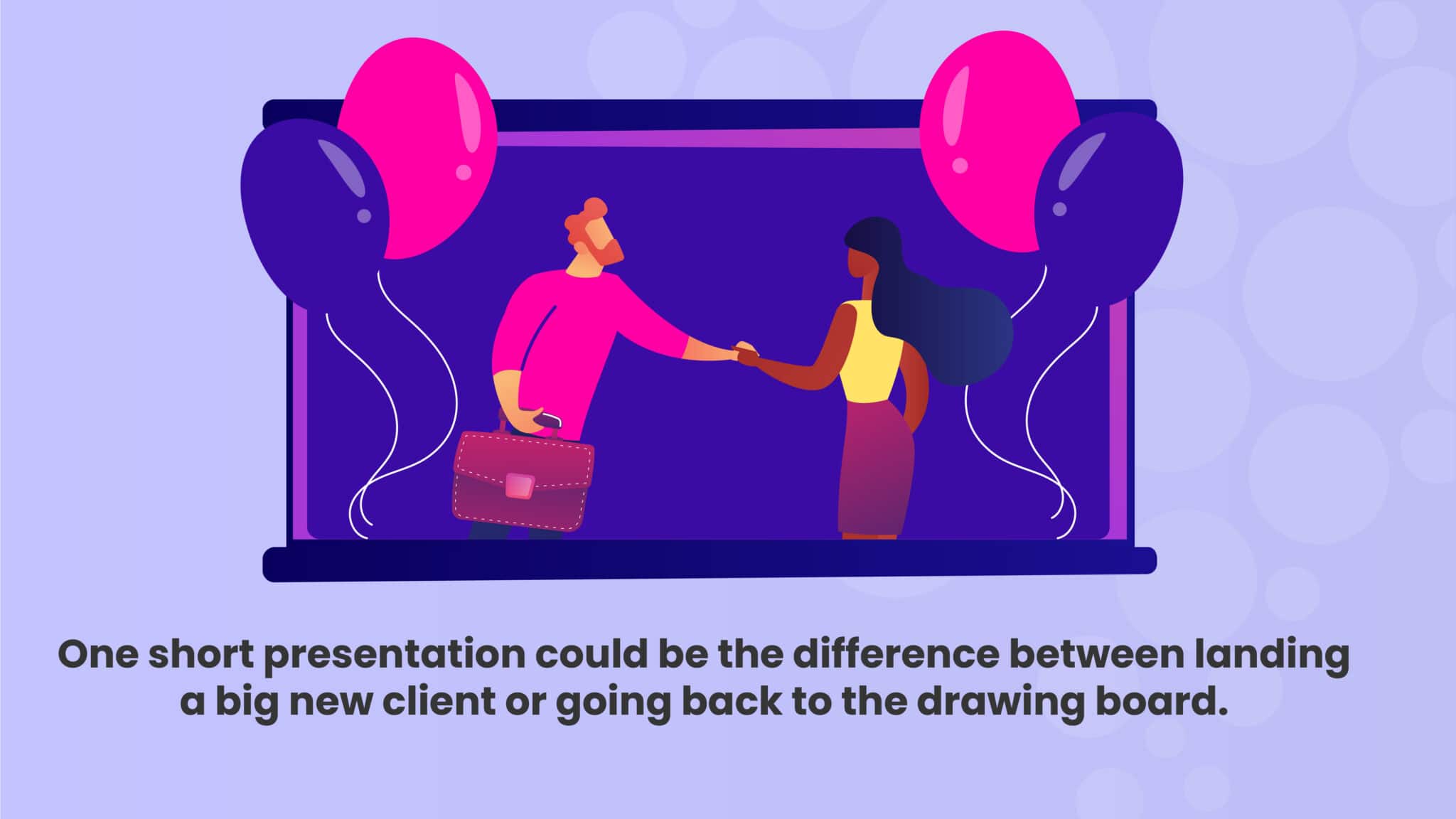 One short presentation could be the difference between landing a big new client or going back to the drawing board.