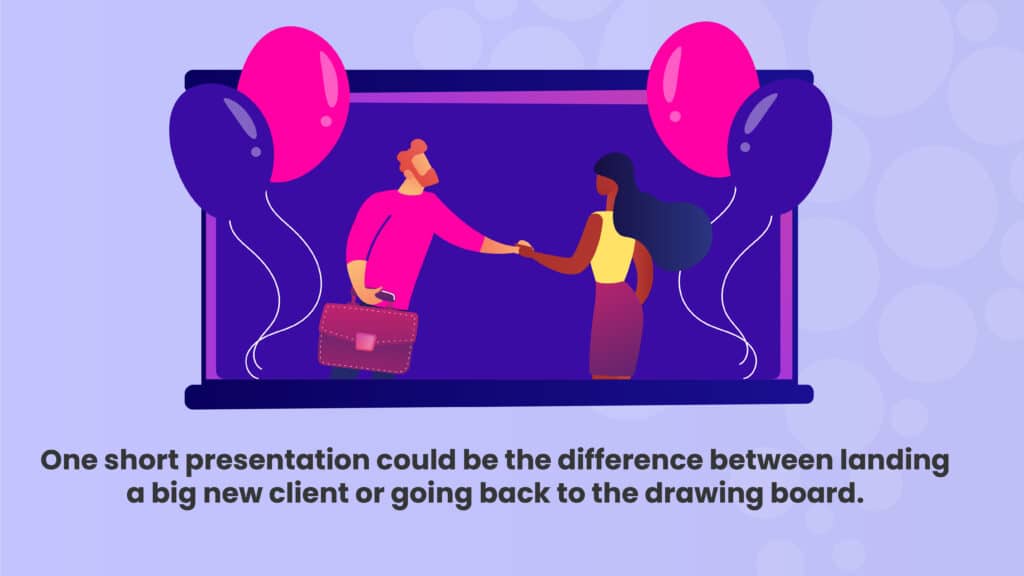 One short presentation could be the difference between landing a big new client or going back to the drawing board.