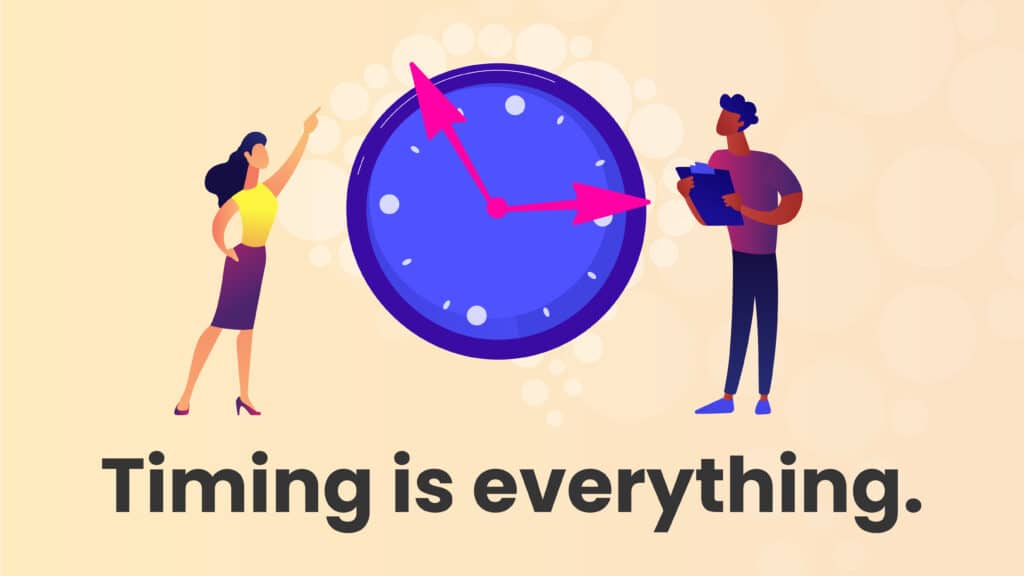 Timing is everything.