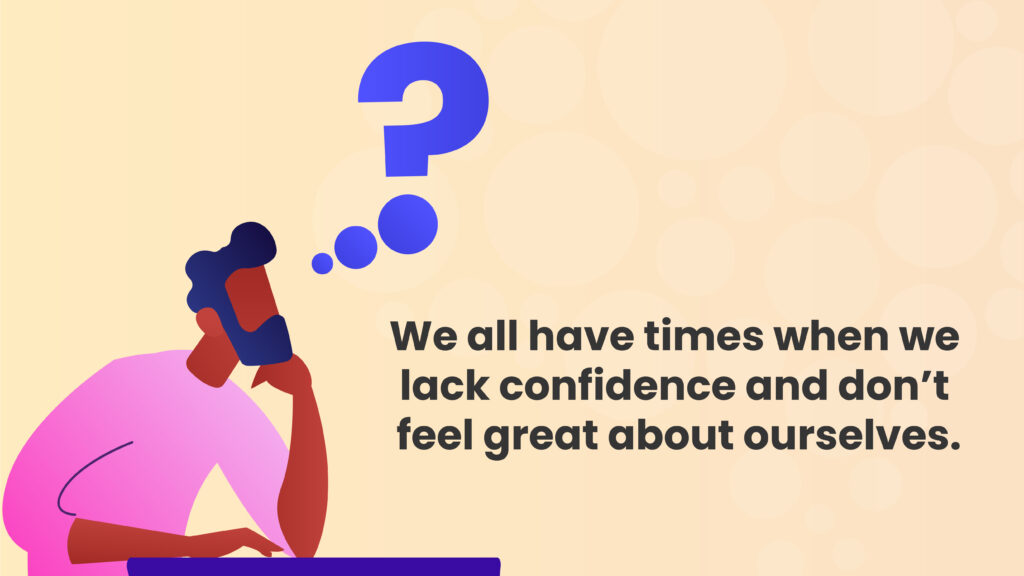 ?

We all have times when we lack confidence and don’t feel great about ourselves.