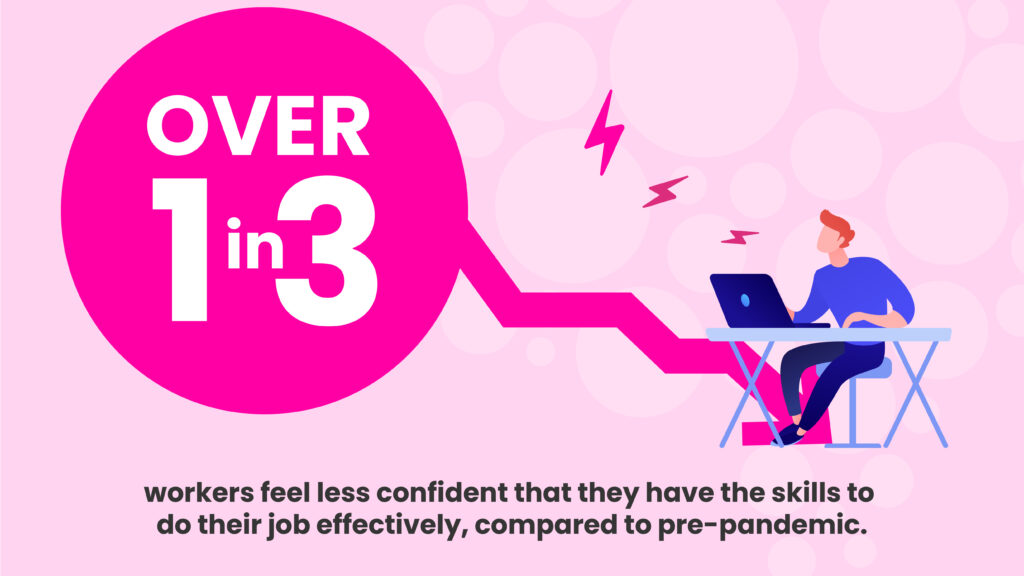 OVER 1 in 3

workers feel less confident that they have the skills to do their job effectively, compared to pre-pandemic.