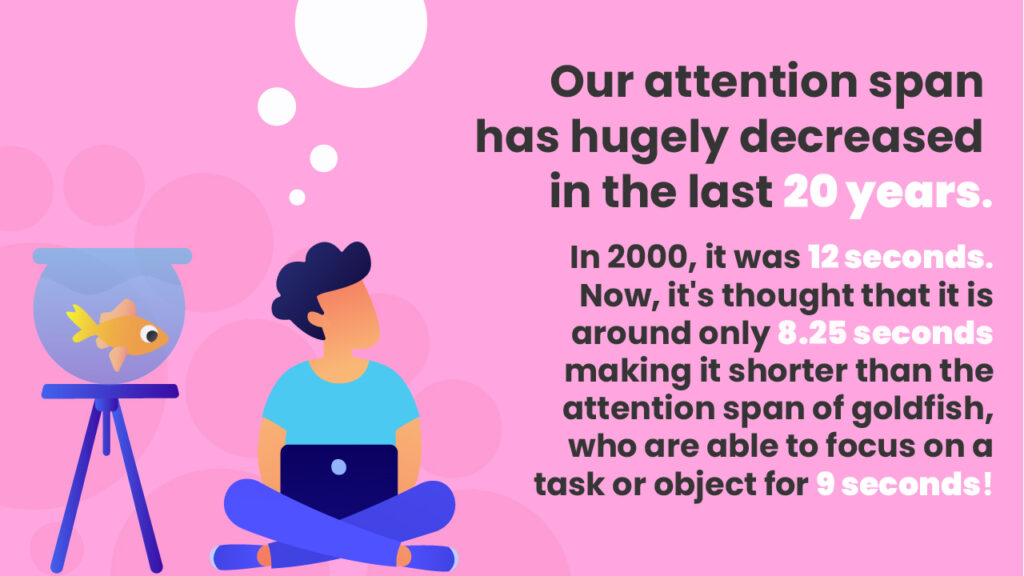 Our attention span has hugely decreased in the last 20 years.

In 2000, it was 12 seconds. Now, it's thought that it is around only 8.25 seconds making it shorter than the attention span of goldfish, who are able to focus on a task or object for 9 seconds!