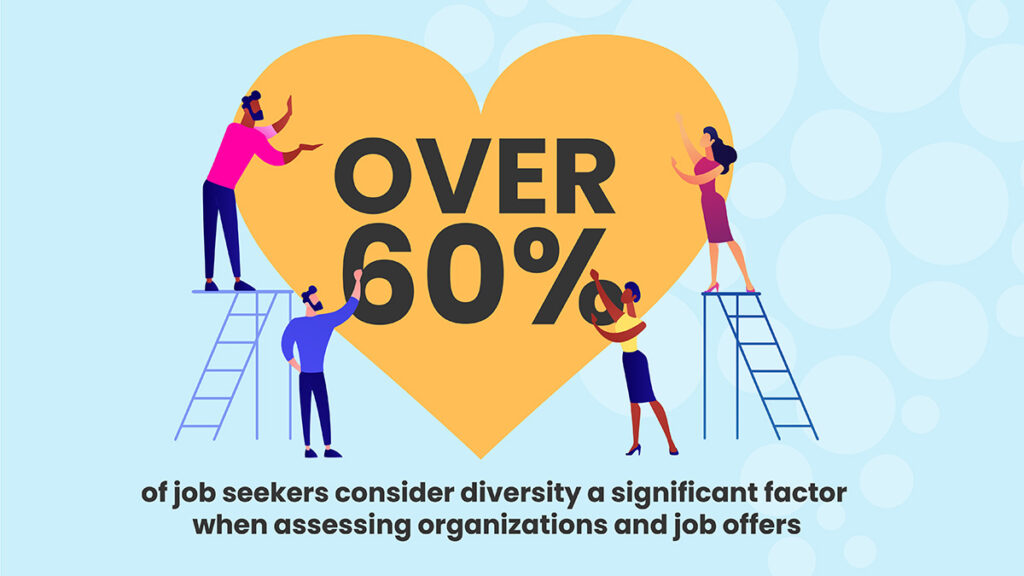 OVER 60%

of job seekers consider diversity a significant factor when assessing organizations and job offers