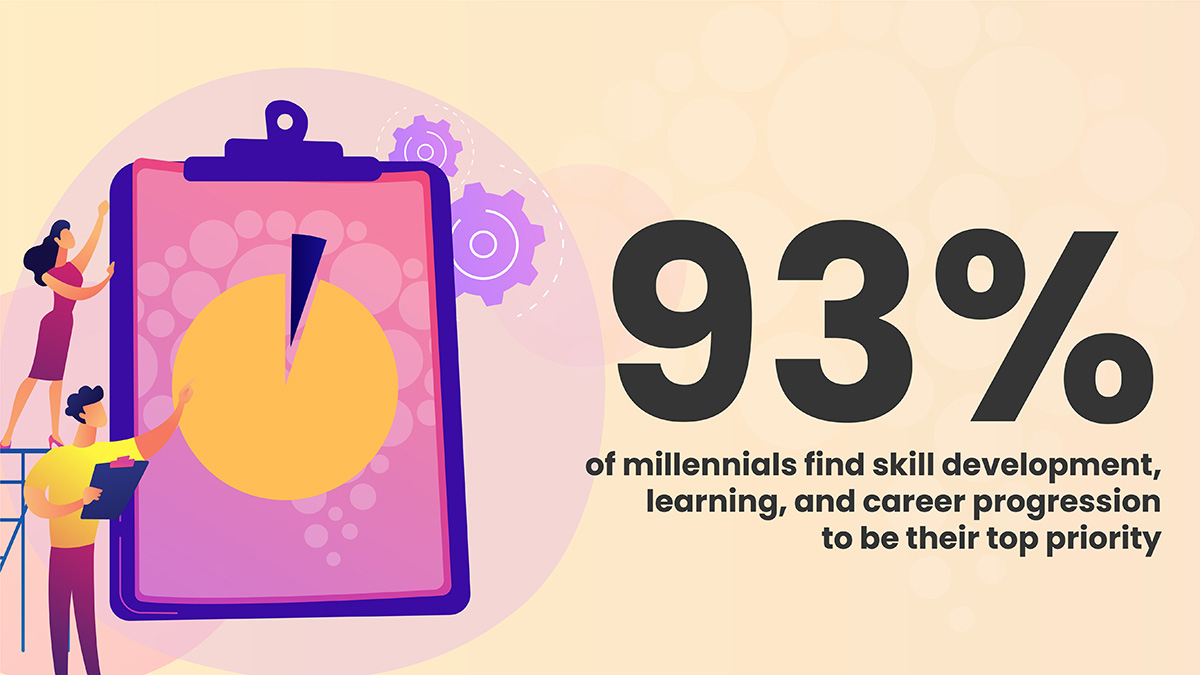 93%

of millennials find skill development, learning, and career progression to be their top priority