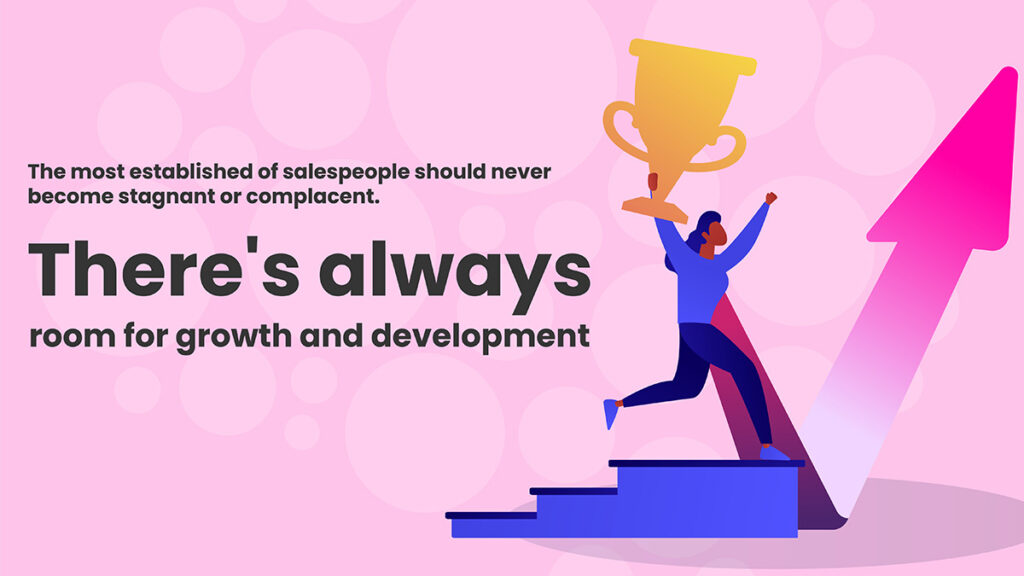 The most established of salespeople should never become stagnant or complacent.

There's always

room for growth and development