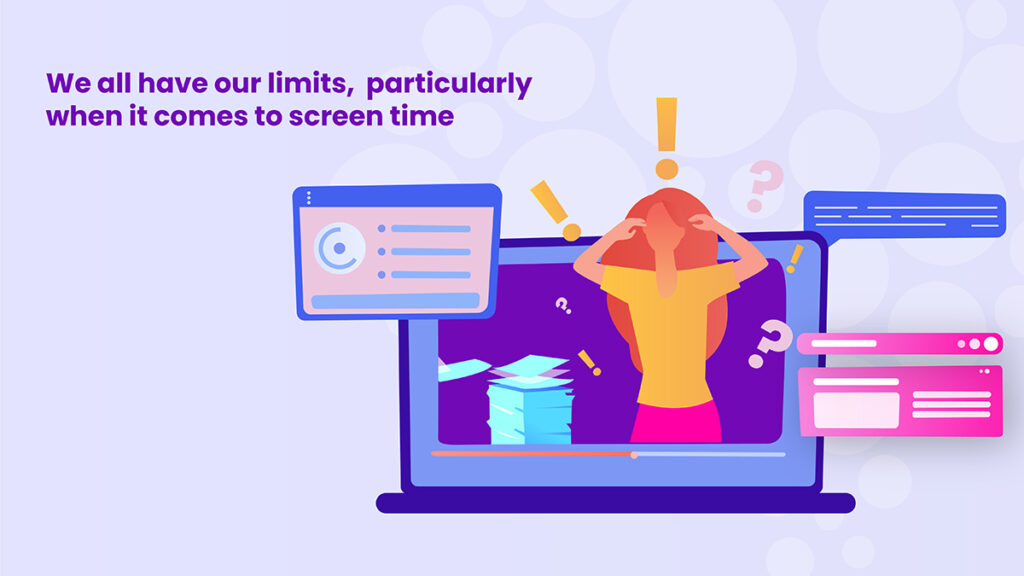 We all have our limits, particularly when it comes to screen time