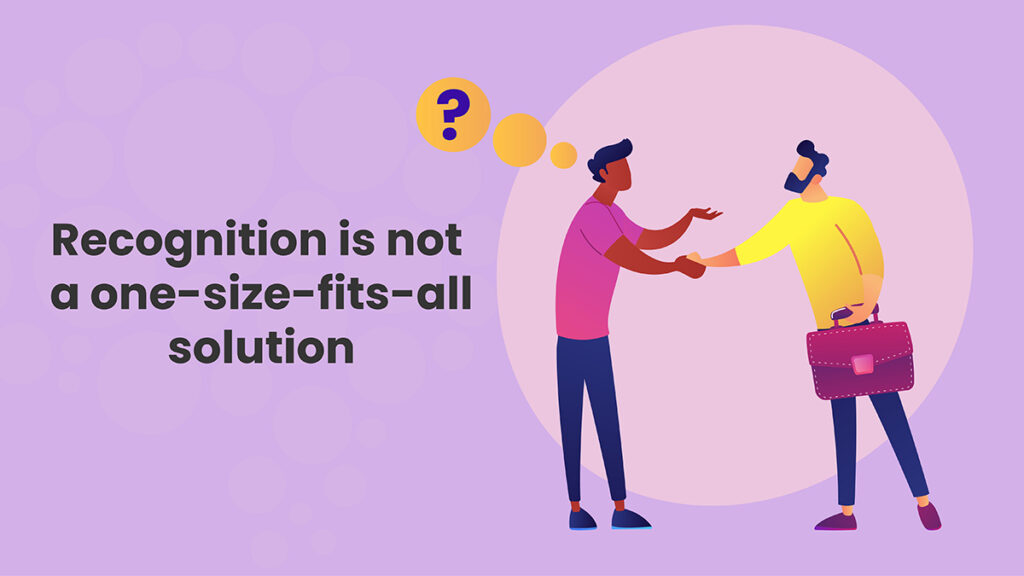 ?

Recognition is not a one-size-fits-all solution