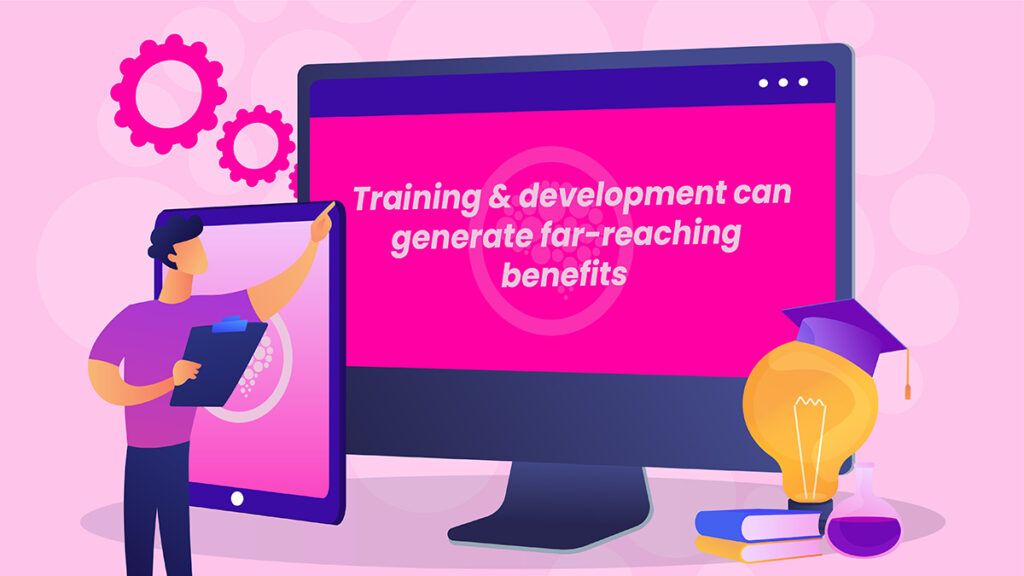 Training & development can generate far-reaching benefits